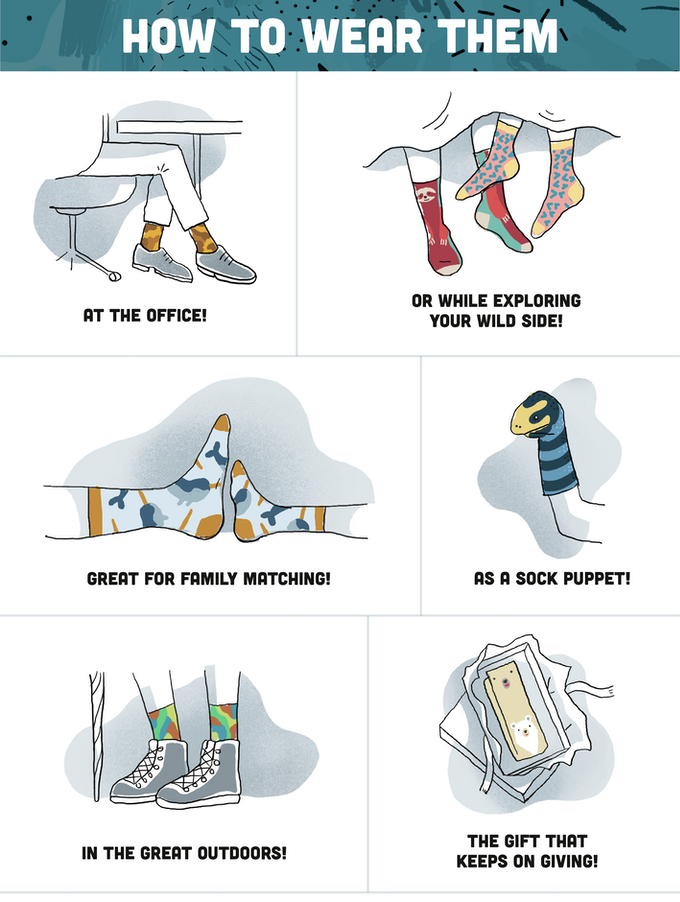 HOW TO WEAR THEM

AT THE OFFICE!

OR WHILE EXPLORING YOUR WILD SIDE!

GREAT FOR FAMILY MATCHING!

AS A SOCK PUPPET!

IN THE GREAT OUTDOORS!

THE GIFT THAT KEEPS ON GIVING!